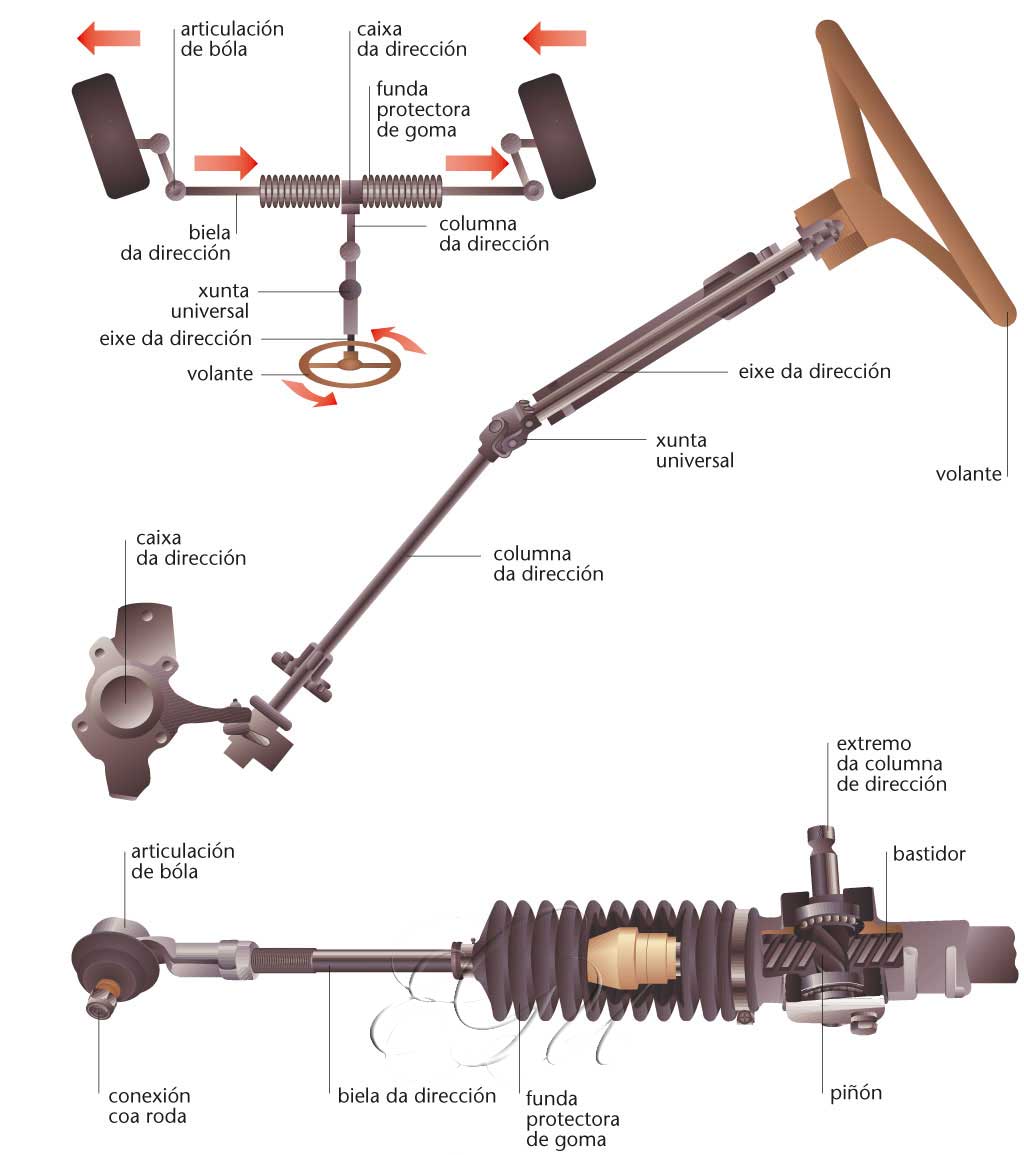 articulación de bóla

caixa da dirección

funda protectora de goma

biela da dirección

columna da dirección

xunta universal

eixe da dirección

volante

eixe da dirección

xunta universal

volante

caixa da dirección

columna da dirección

extremo da columna de dirección

articulación de bóla

bastidor

conexión coa roda

biela da dirección

funda protectora de goma

piñón